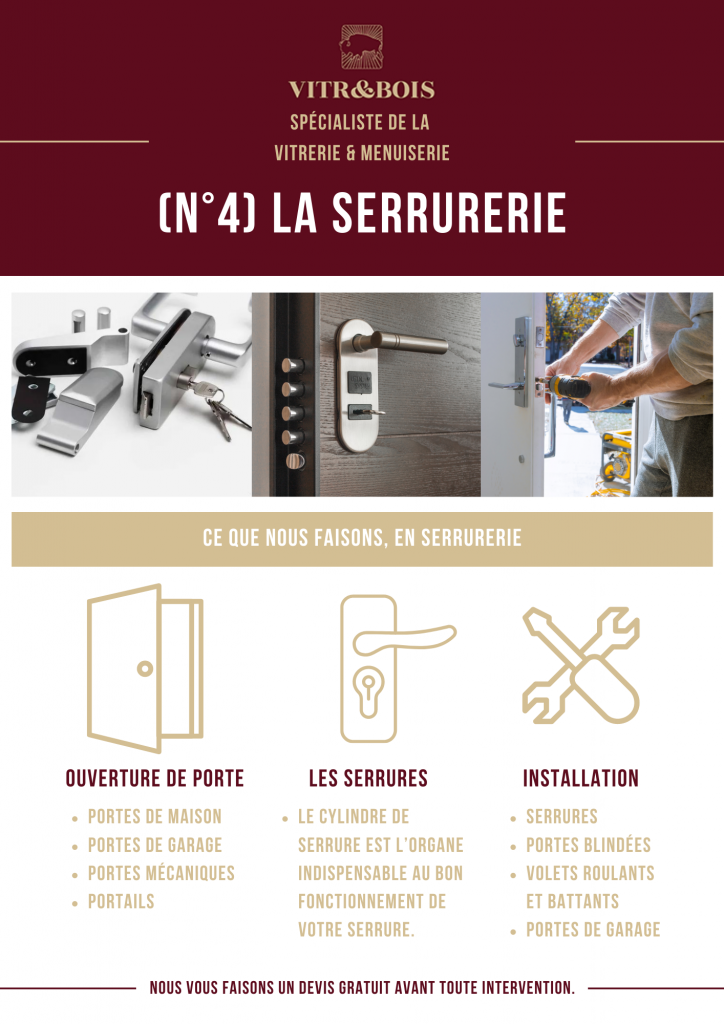 VITR&BOIS
SPÉCIALISTE DE LA
VITRERIE & MENUISERIE

(N°4) LA SERRURERIE

CE QUE NOUS FAISONS, EN SERRURERIE

OUVERTURE DE PORTE
- PORTES DE MAISON
- PORTES DE GARAGE
- PORTES MÉCANIQUES
- PORTAILS

LES SERRURES
- LE CYLINDRE DE SERRURE EST L'ORGANE INDISPENSABLE AU BON FONCTIONNEMENT DE VOTRE SERRURE.

INSTALLATION
- SERRURES
- PORTES BLINDÉES
- VOLETS ROULANTS ET BATTANTS
- PORTES DE GARAGE

NOUS VOUS FAISONS UN DEVIS GRATUIT AVANT TOUTE INTERVENTION.