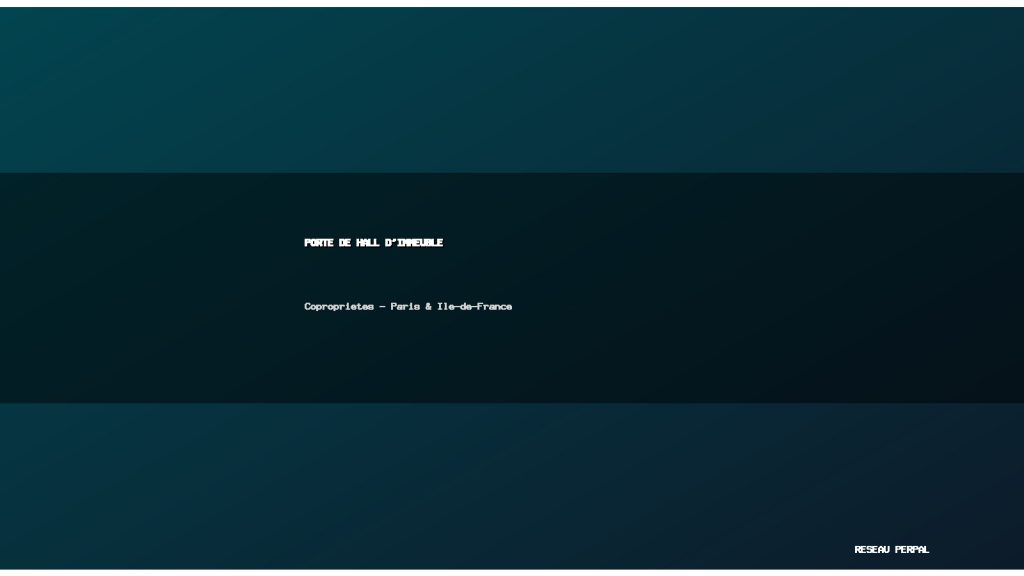 PORTE DE HALL D'IMMEUBLE

Coproprietes - Paris & Ile-de-France

RESEAU PERPAL